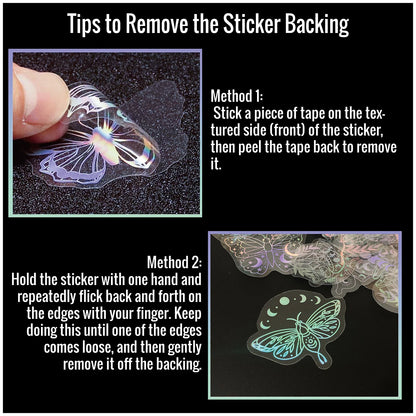 Tips to Remove the Sticker Backing

Method 1:
Stick a piece of tape on the textured side (front) of the sticker, then peel the tape back to remove it.

Method 2:
Hold the sticker with one hand and repeatedly flick back and forth on the edges with your finger. Keep doing this until one of the edges comes loose, and then gently remove it off the backing.